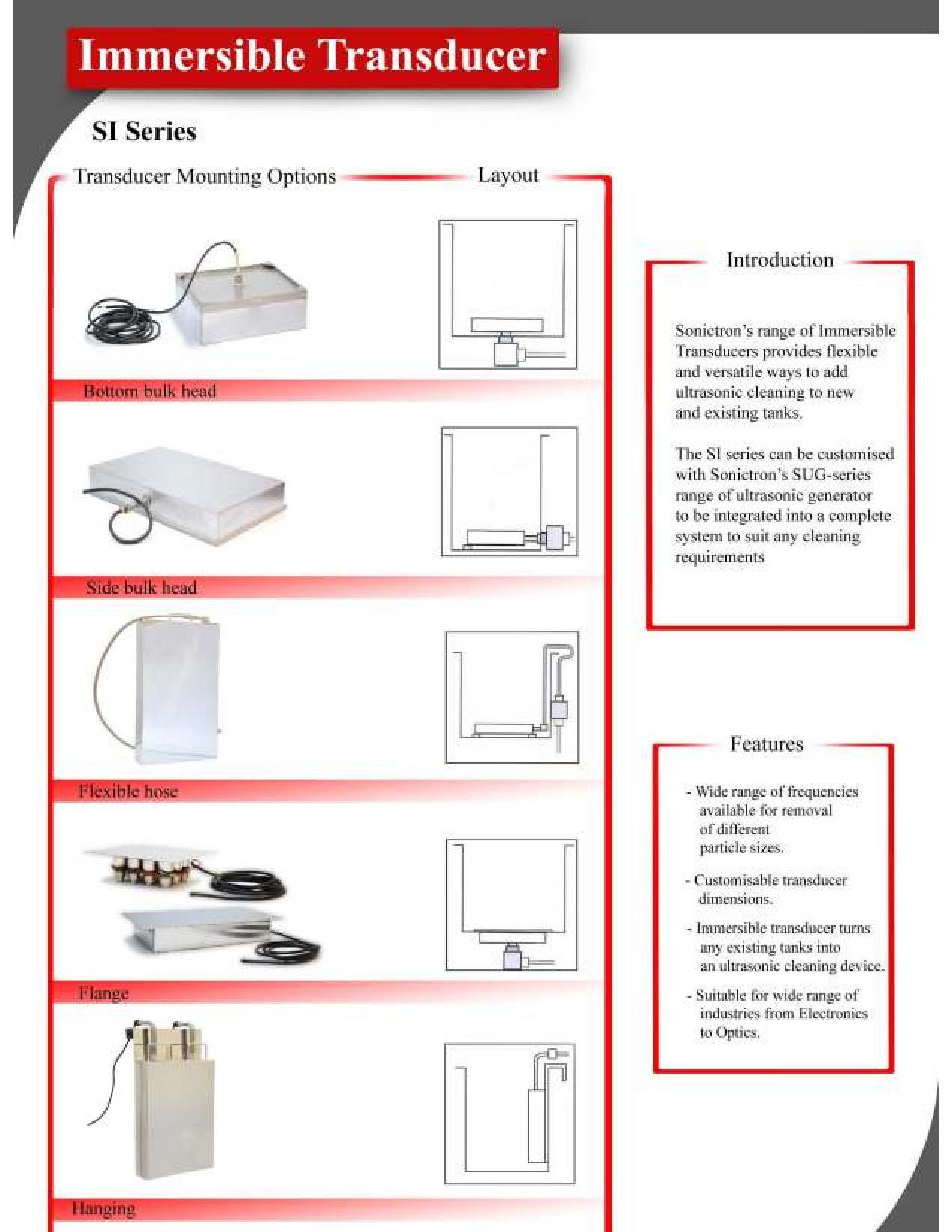 Immersible Transducer

SI Series

Transducer Mounting Options

Layout

Bottom bulk head

Side bulk head

Flexible hose

Flange

Hanging

Introduction

Sonictron's range of Immersible Transducers provides flexible and versatile ways to add ultrasonic cleaning to new and existing tanks.

The SI series can be customised with Sonictron's SUG-series range of ultrasonic generator to be integrated into a complete system to suit any cleaning requirements

Features

- Wide range of frequencies available for removal of different particle sizes.

- Customisable transducer dimensions.

- Immersible transducer turns any existing tanks into an ultrasonic cleaning device.

- Suitable for wide range of industries from Electronics to Optics.