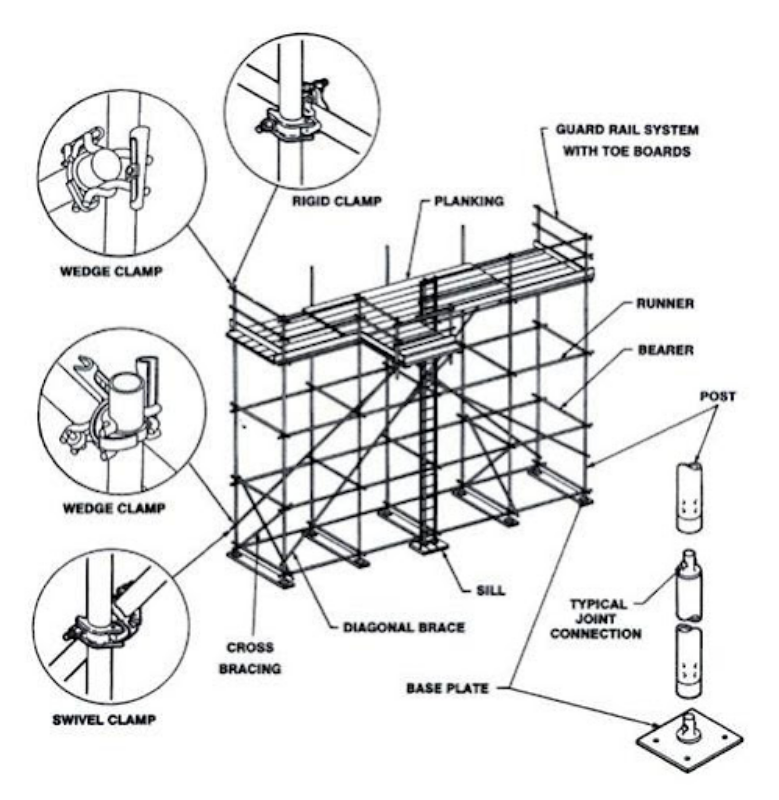 GUARD RAIL SYSTEM WITH TOE BOARDS

RIGID CLAMP

PLANKING

WEDGE CLAMP

RUNNER

BEARER

POST

WEDGE CLAMP

SILL

TYPICAL JOINT CONNECTION

DIAGONAL BRACE

CROSS BRACING

BASE PLATE

SWIVEL CLAMP